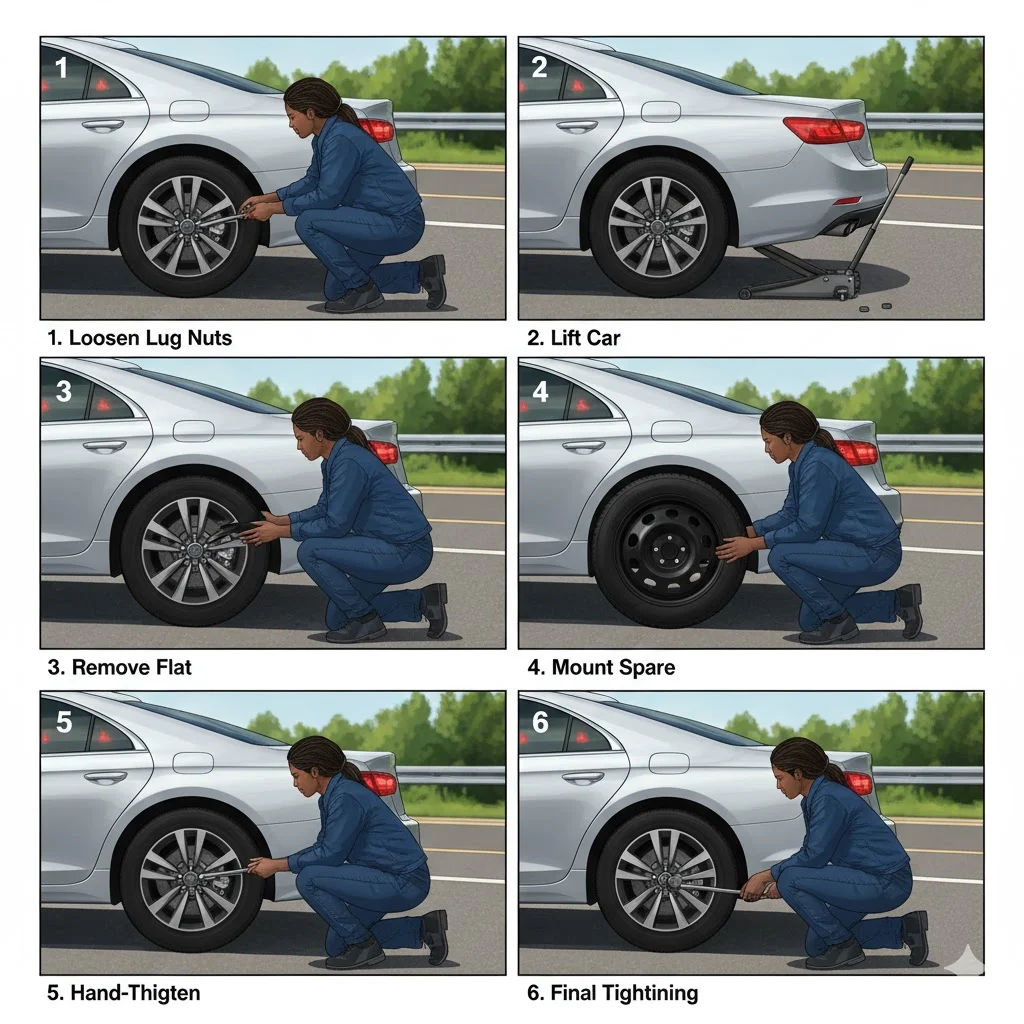 1

1. Loosen Lug Nuts

2

2. Lift Car

3

3. Remove Flat

4

4. Mount Spare

5

5. Hand-Thigten

6

6. Final Tightining